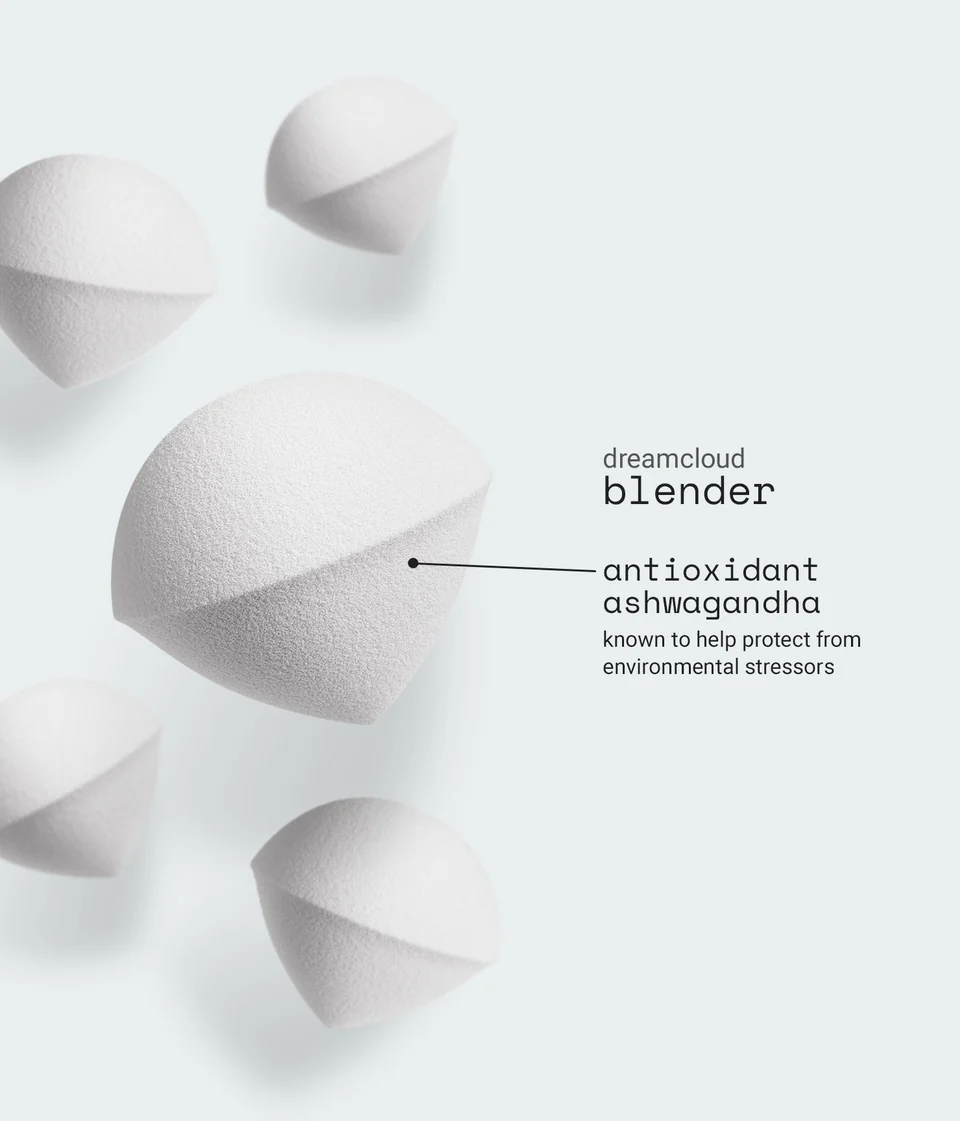 dreamcloud
blender

antioxidant ashwagandha
known to help protect from environmental stressors