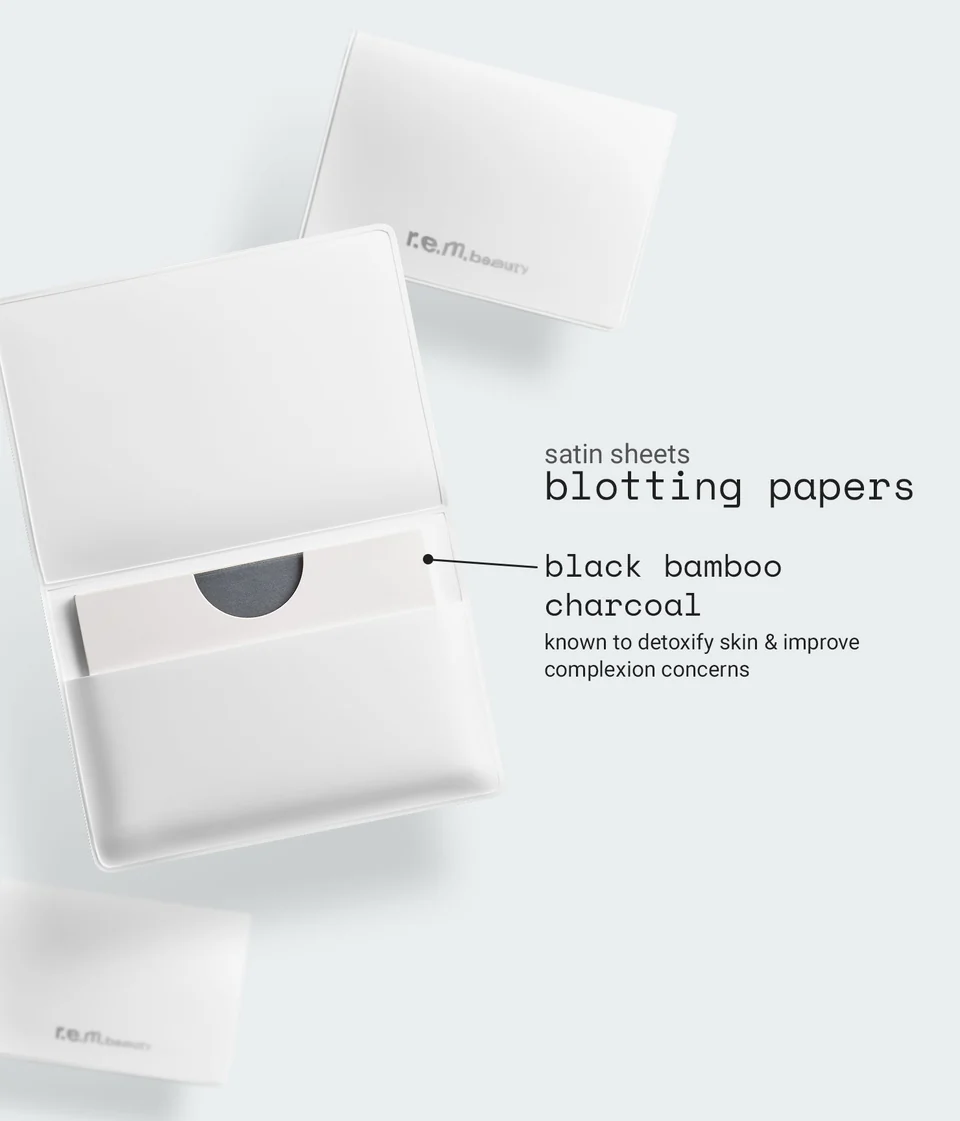 r.e.m.beauty

satin sheets
blotting papers

black bamboo charcoal
known to detoxify skin & improve complexion concerns

r.e.m.beauty